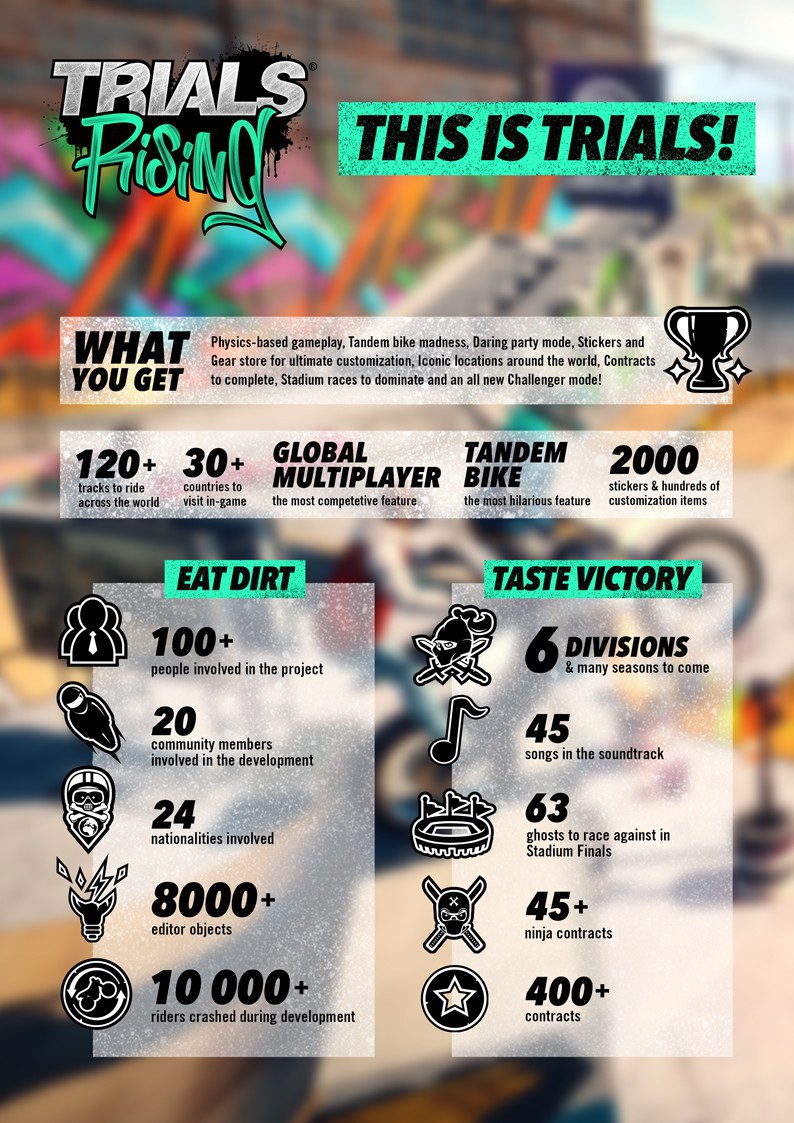 TRIALS® Rising

THIS IS TRIALS!

WHAT YOU GET

Physics-based gameplay, Tandem bike madness, Daring party mode, Stickers and Gear store for ultimate customization, Iconic locations around the world, Contracts to complete, Stadium races to dominate and an all new Challenger mode!

120+ tracks to ride across the world

30+ countries to visit in-game

GLOBAL MULTIPLAYER the most competetive feature

TANDEM BIKE the most hilarious feature

2000 stickers & hundreds of customization items

EAT DIRT

100+ people involved in the project

20 community members involved in the development

24 nationalities involved

8000+ editor objects

10 000+ riders crashed during development

TASTE VICTORY

6 DIVISIONS & many seasons to come

45 songs in the soundtrack

63 ghosts to race against in Stadium Finals

45+ ninja contracts

400+ contracts